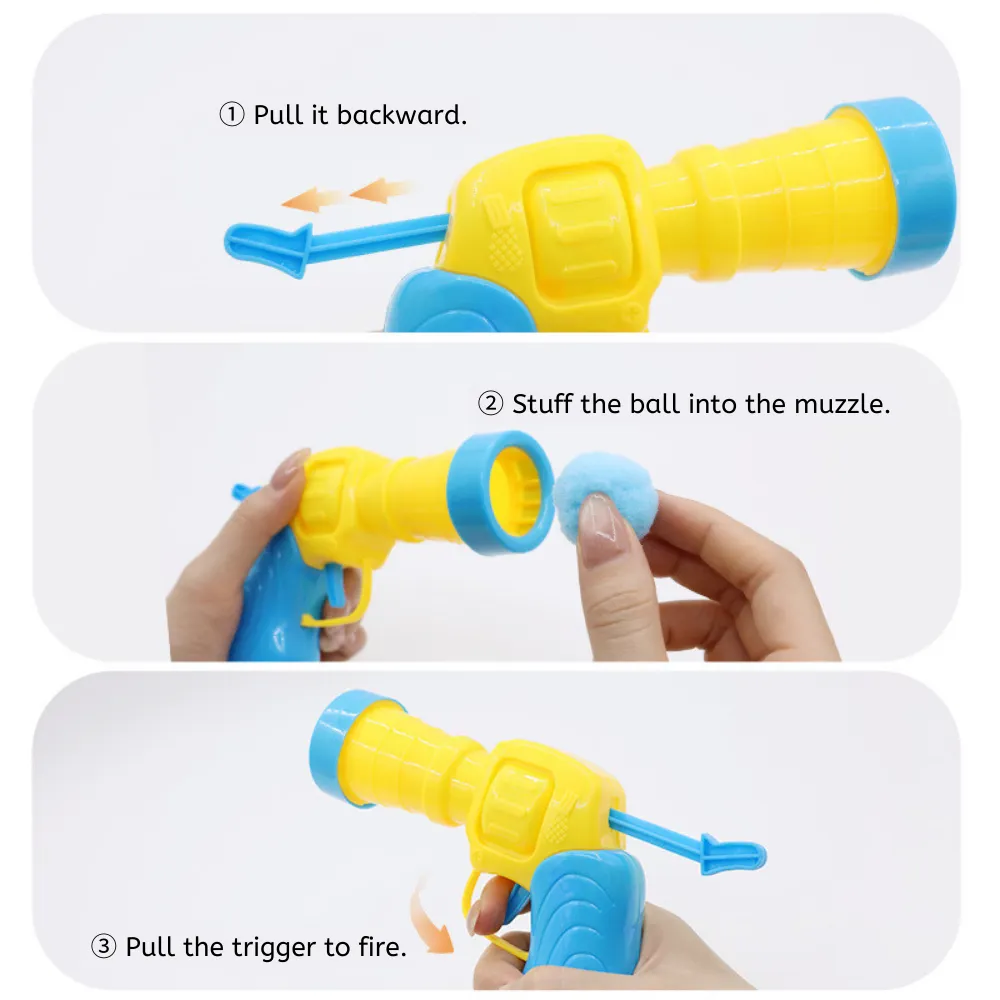 ① Pull it backward.

② Stuff the ball into the muzzle.

③ Pull the trigger to fire.