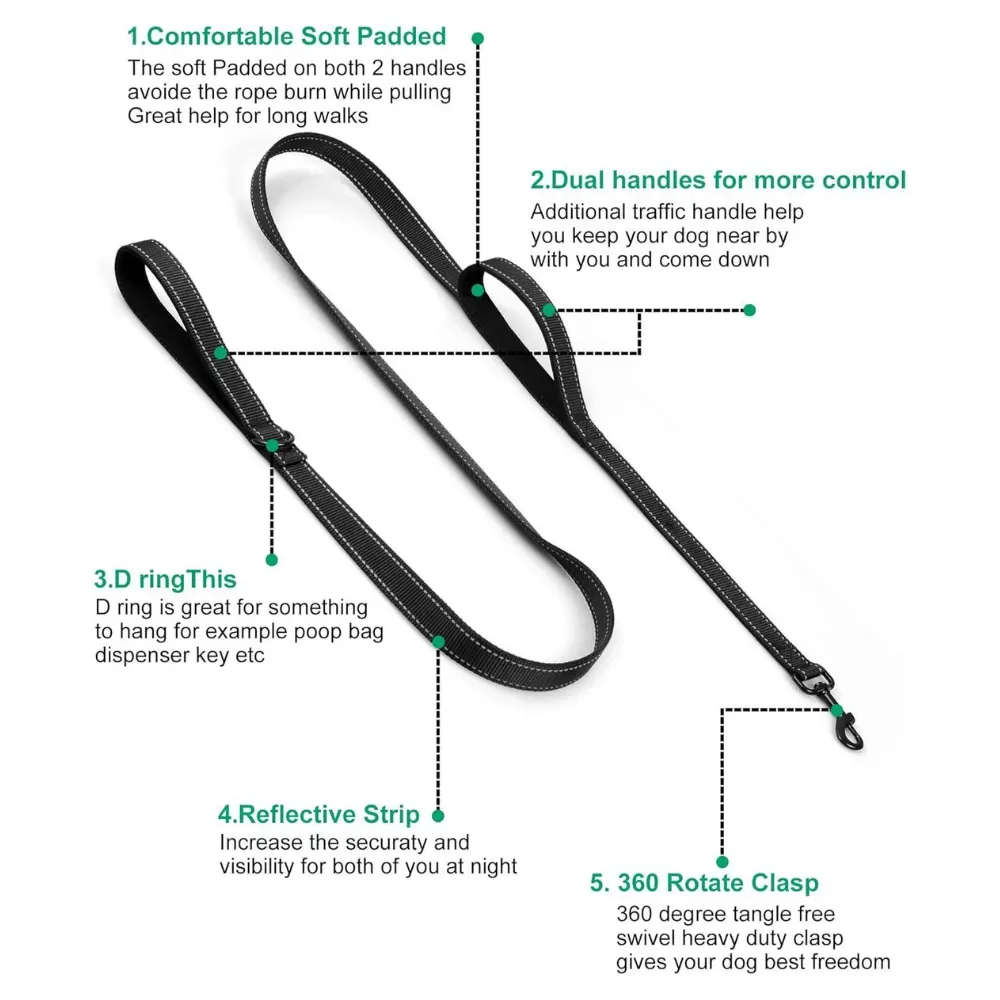 1.Comfortable Soft Padded
The soft Padded on both 2 handles avoide the rope burn while pulling Great help for long walks

2.Dual handles for more control
Additional traffic handle help you keep your dog near by with you and come down

3.D ringThis
D ring is great for something to hang for example poop bag dispenser key etc

4.Reflective Strip
Increase the securaty and visibility for both of you at night

5. 360 Rotate Clasp
360 degree tangle free swivel heavy duty clasp gives your dog best freedom