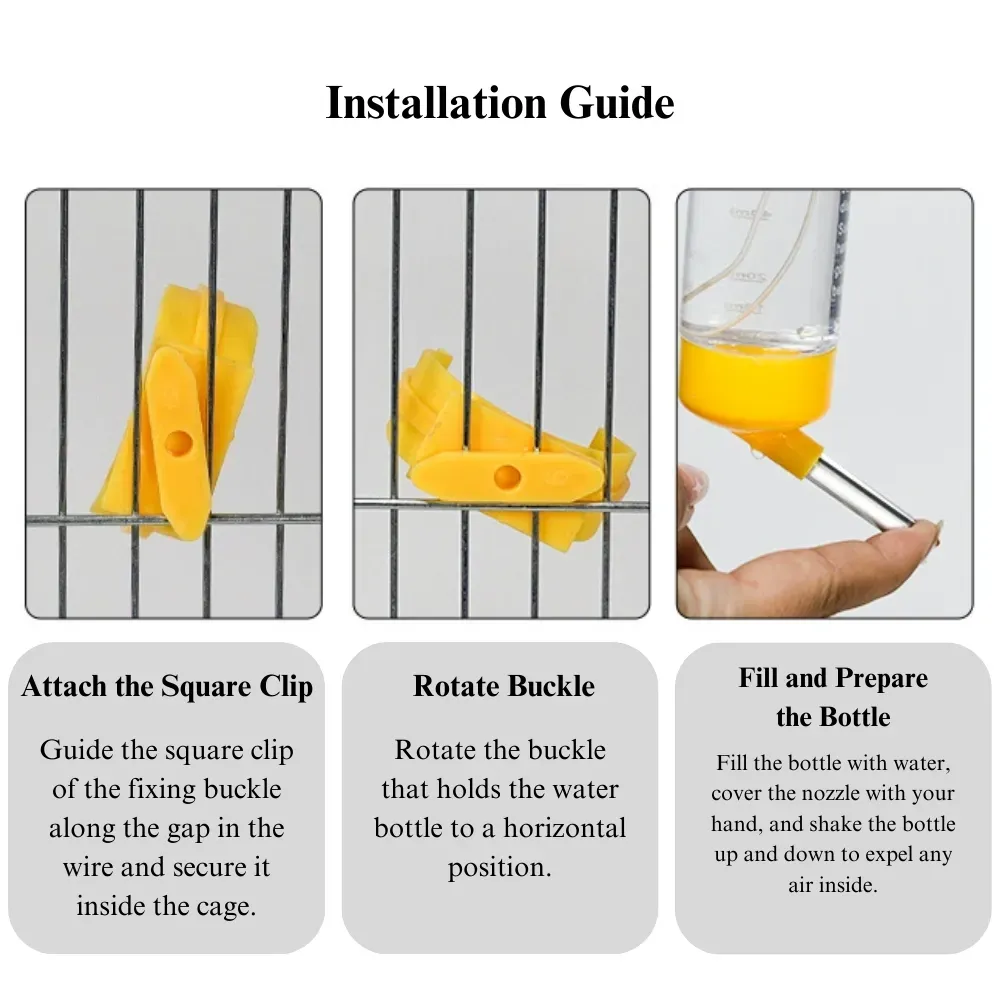 Installation Guide

Attach the Square Clip

Guide the square clip of the fixing buckle along the gap in the wire and secure it inside the cage.

Rotate Buckle

Rotate the buckle that holds the water bottle to a horizontal position.

Fill and Prepare the Bottle

Fill the bottle with water, cover the nozzle with your hand, and shake the bottle up and down to expel any air inside.