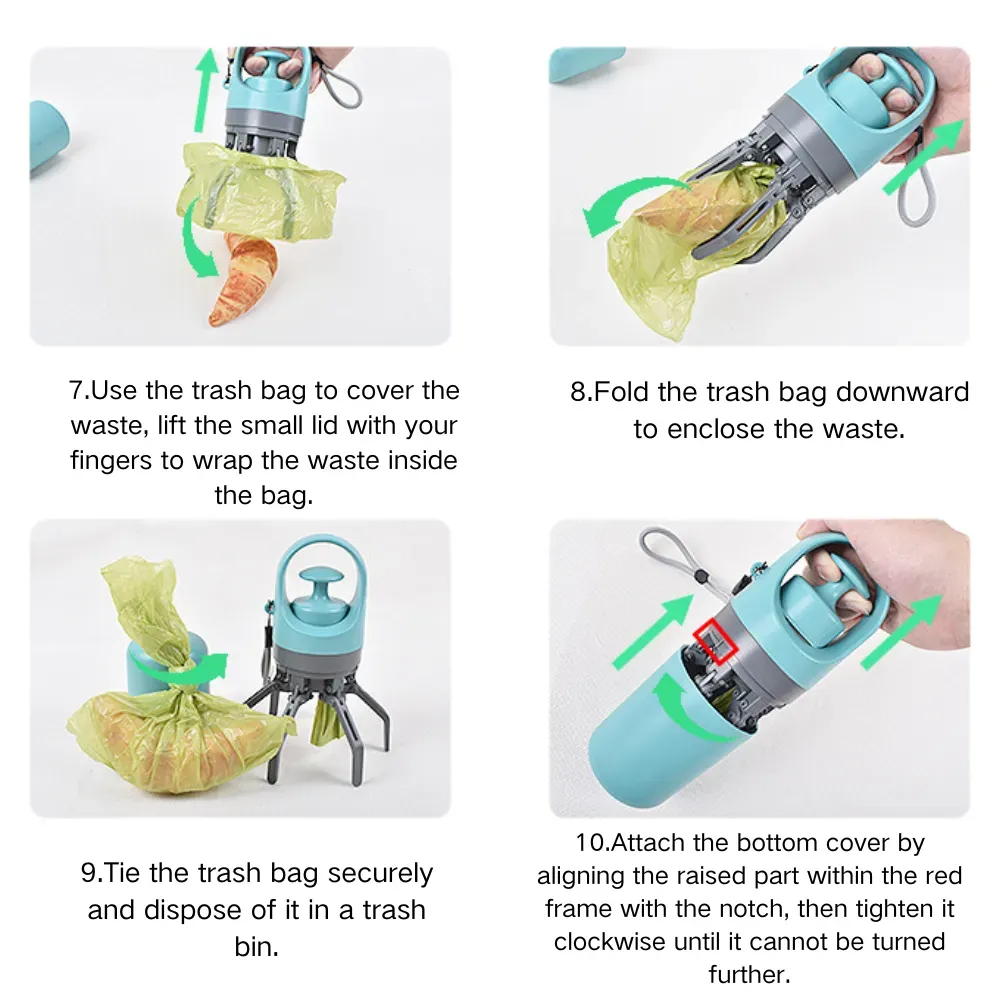 7.Use the trash bag to cover the waste, lift the small lid with your fingers to wrap the waste inside the bag.

8.Fold the trash bag downward to enclose the waste.

9.Tie the trash bag securely and dispose of it in a trash bin.

10.Attach the bottom cover by aligning the raised part within the red frame with the notch, then tighten it clockwise until it cannot be turned further.