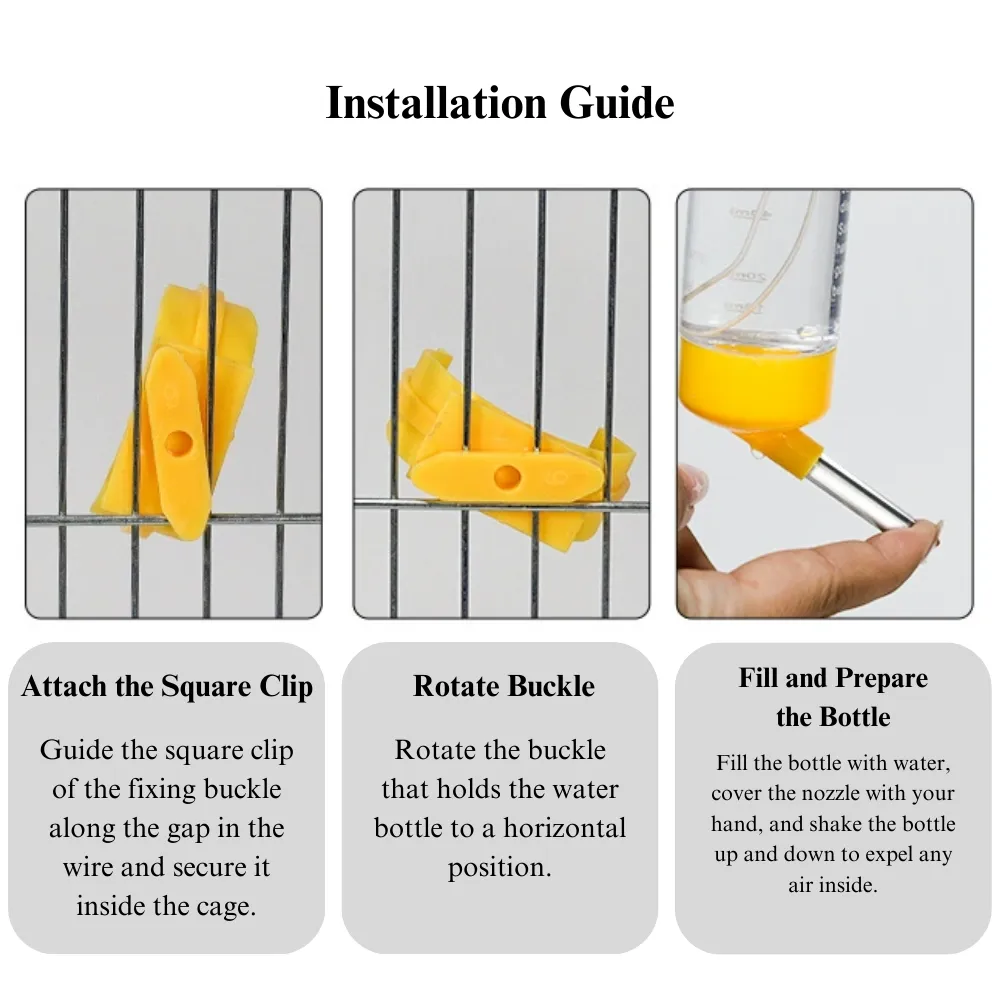 Installation Guide

Attach the Square Clip

Guide the square clip of the fixing buckle along the gap in the wire and secure it inside the cage.

Rotate Buckle

Rotate the buckle that holds the water bottle to a horizontal position.

Fill and Prepare the Bottle

Fill the bottle with water, cover the nozzle with your hand, and shake the bottle up and down to expel any air inside.