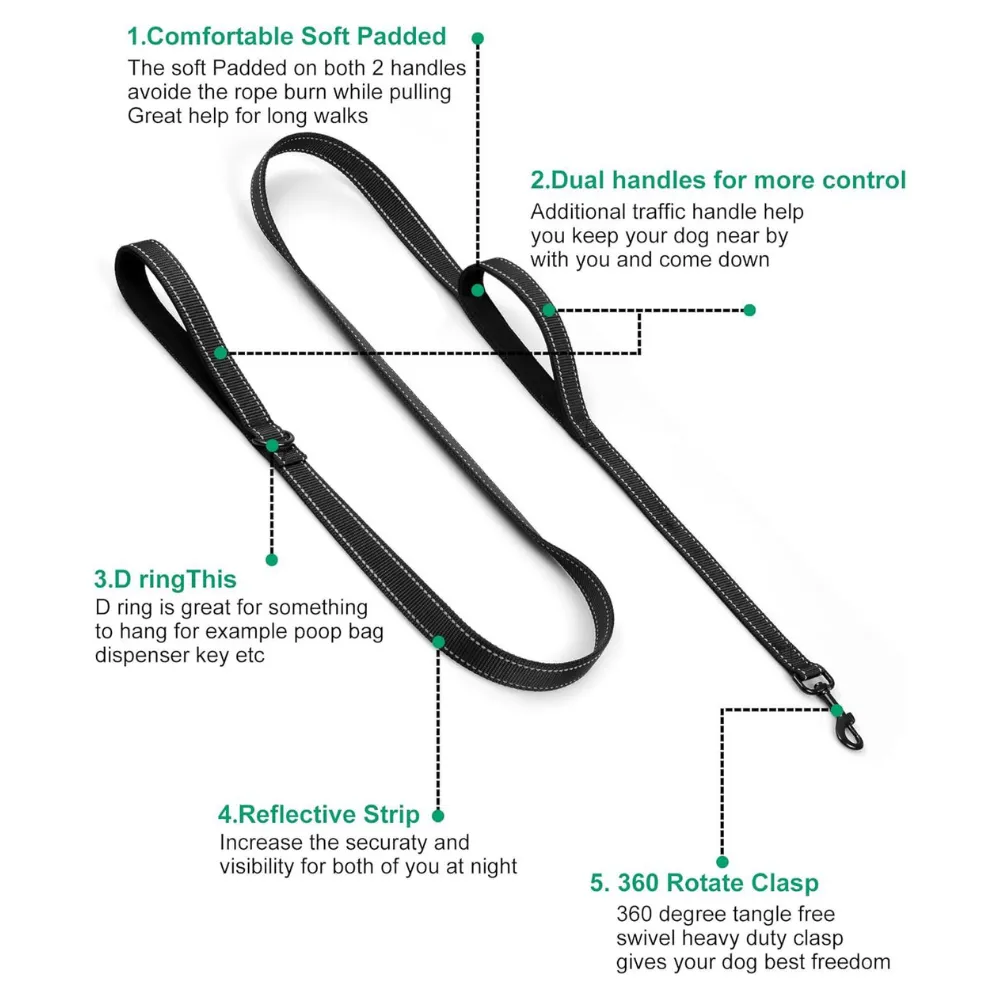 1.Comfortable Soft Padded
The soft Padded on both 2 handles avoide the rope burn while pulling Great help for long walks

2.Dual handles for more control
Additional traffic handle help you keep your dog near by with you and come down

3.D ringThis
D ring is great for something to hang for example poop bag dispenser key etc

4.Reflective Strip
Increase the securaty and visibility for both of you at night

5. 360 Rotate Clasp
360 degree tangle free swivel heavy duty clasp gives your dog best freedom