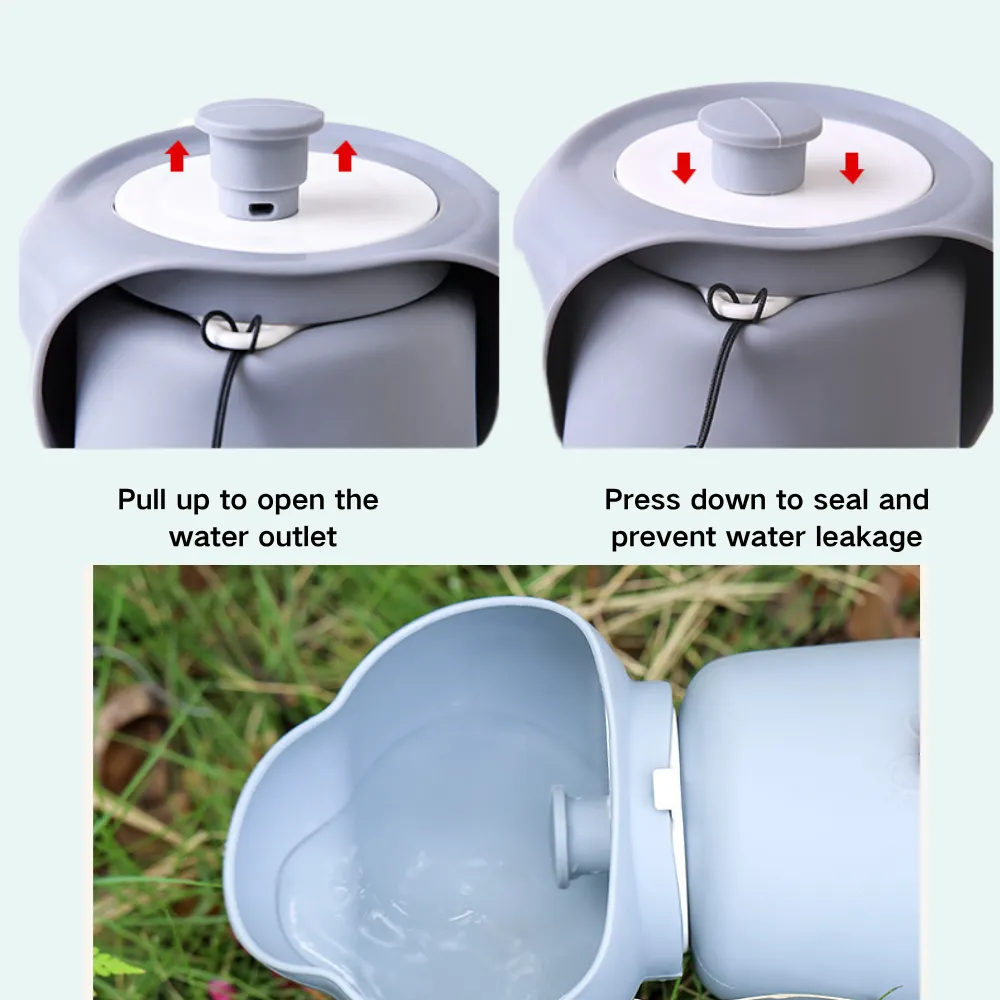 Pull up to open the water outlet

Press down to seal and prevent water leakage