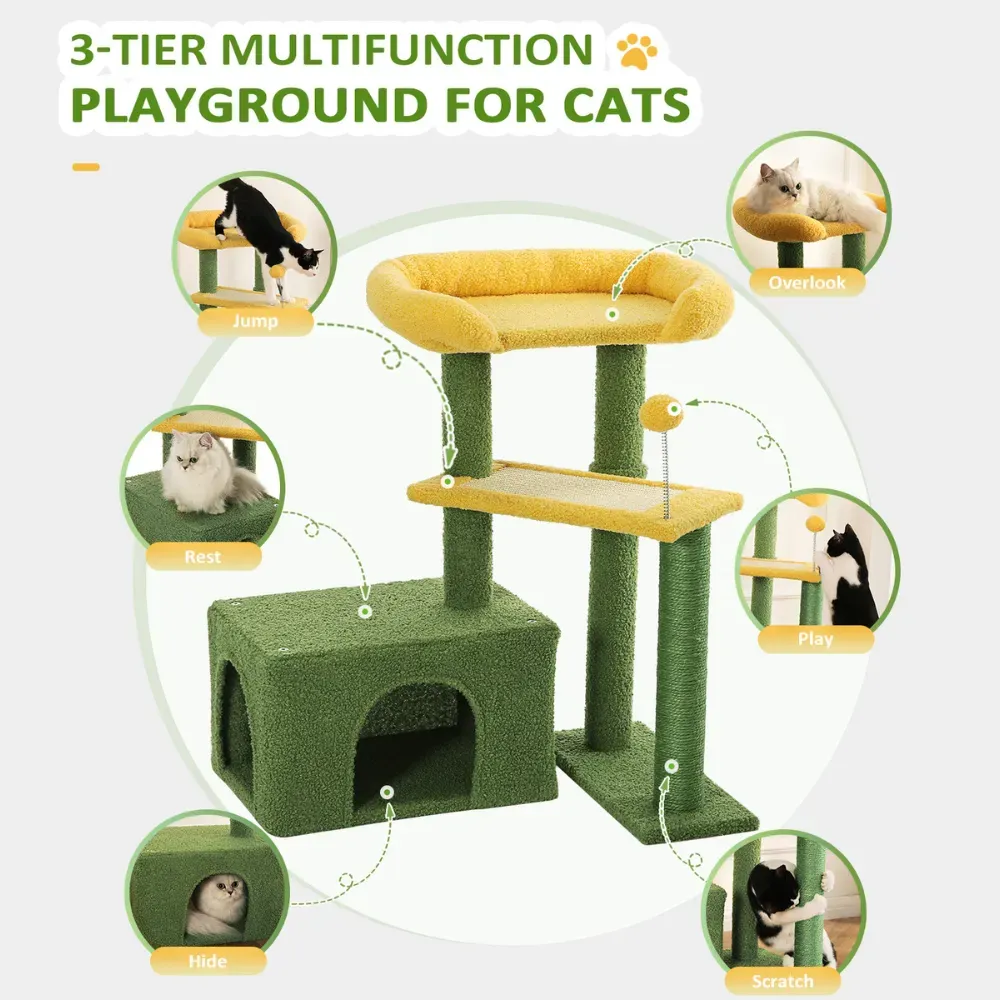 3-TIER MULTIFUNCTION
PLAYGROUND FOR CATS

Jump

Overlook

Rest

Play

Hide

Scratch