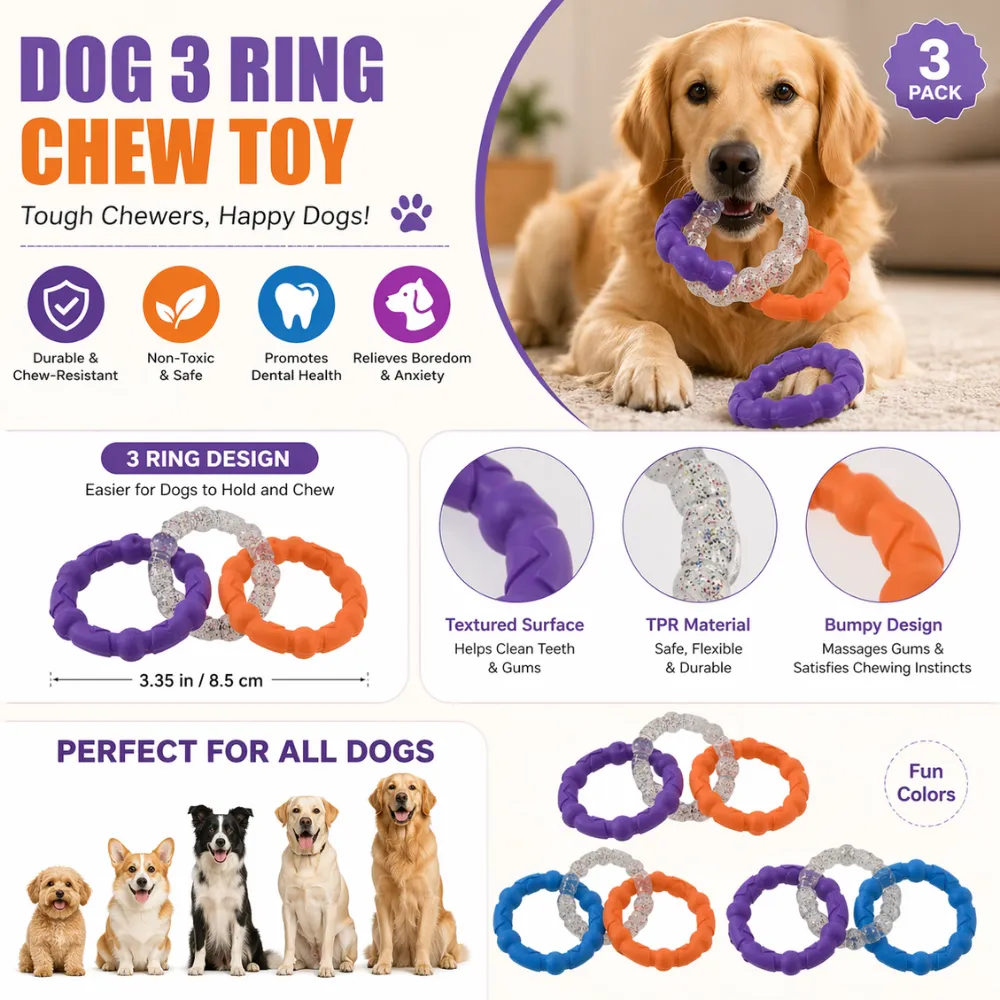 DOG 3 RING CHEW TOY

Tough Chewers, Happy Dogs!

3 PACK

Durable & Chew-Resistant

Non-Toxic & Safe

Promotes Dental Health

Relieves Boredom & Anxiety

3 RING DESIGN

Easier for Dogs to Hold and Chew

3.35 in / 8.5 cm

Textured Surface
Helps Clean Teeth & Gums

TPR Material
Safe, Flexible & Durable

Bumpy Design
Massages Gums & Satisfies Chewing Instincts

PERFECT FOR ALL DOGS

Fun Colors