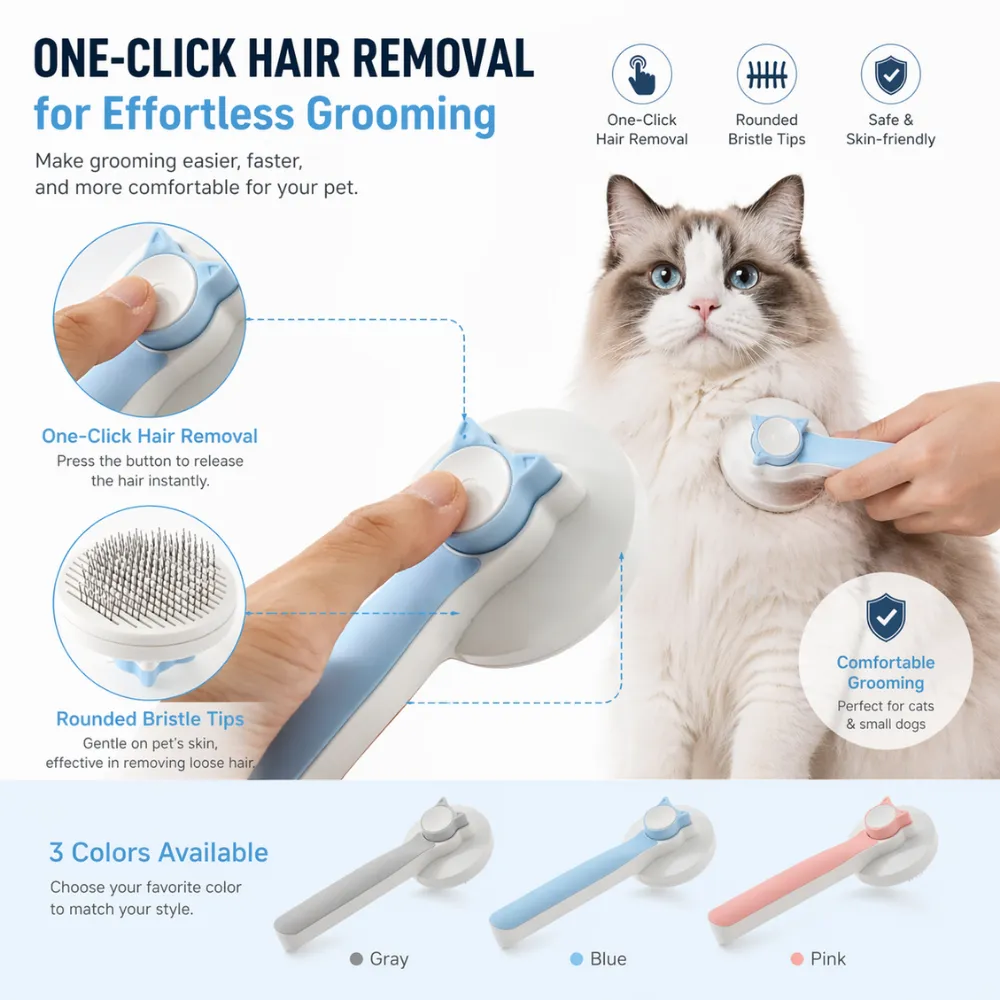 ONE-CLICK HAIR REMOVAL
for Effortless Grooming

Make grooming easier, faster, and more comfortable for your pet.

One-Click Hair Removal

Rounded Bristle Tips

Safe & Skin-friendly

One-Click Hair Removal
Press the button to release the hair instantly.

Rounded Bristle Tips
Gentle on pet's skin, effective in removing loose hair.

Comfortable Grooming
Perfect for cats & small dogs

3 Colors Available
Choose your favorite color to match your style.

Gray

Blue

Pink